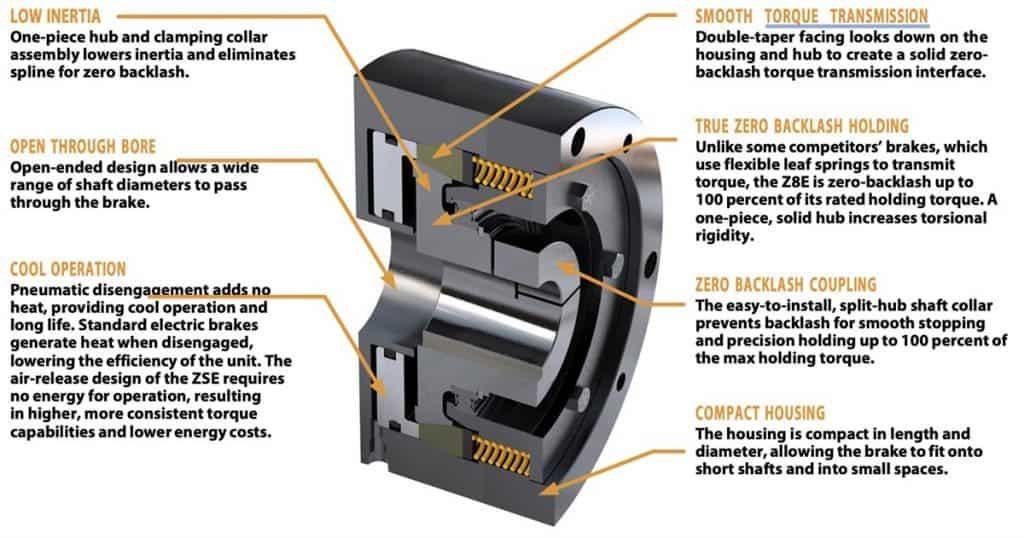 LOW INERTIA
One-piece hub and clamping collar assembly lowers inertia and eliminates spline for zero backlash.

OPEN THROUGH BORE
Open-ended design allows a wide range of shaft diameters to pass through the brake.

COOL OPERATION
Pneumatic disengagement adds no heat, providing cool operation and long life. Standard electric brakes generate heat when disengaged, lowering the efficiency of the unit. The air-release design of the ZSE requires no energy for operation, resulting in higher, more consistent torque capabilities and lower energy costs.

SMOOTH TORQUE TRANSMISSION
Double-taper facing looks down on the housing and hub to create a solid zero-backlash torque transmission interface.

TRUE ZERO BACKLASH HOLDING
Unlike some competitors' brakes, which use flexible leaf springs to transmit torque, the Z8E is zero-backlash up to 100 percent of its rated holding torque. A one-piece, solid hub increases torsional rigidity.

ZERO BACKLASH COUPLING
The easy-to-install, split-hub shaft collar prevents backlash for smooth stopping and precision holding up to 100 percent of the max holding torque.

COMPACT HOUSING
The housing is compact in length and diameter, allowing the brake to fit onto short shafts and into small spaces.