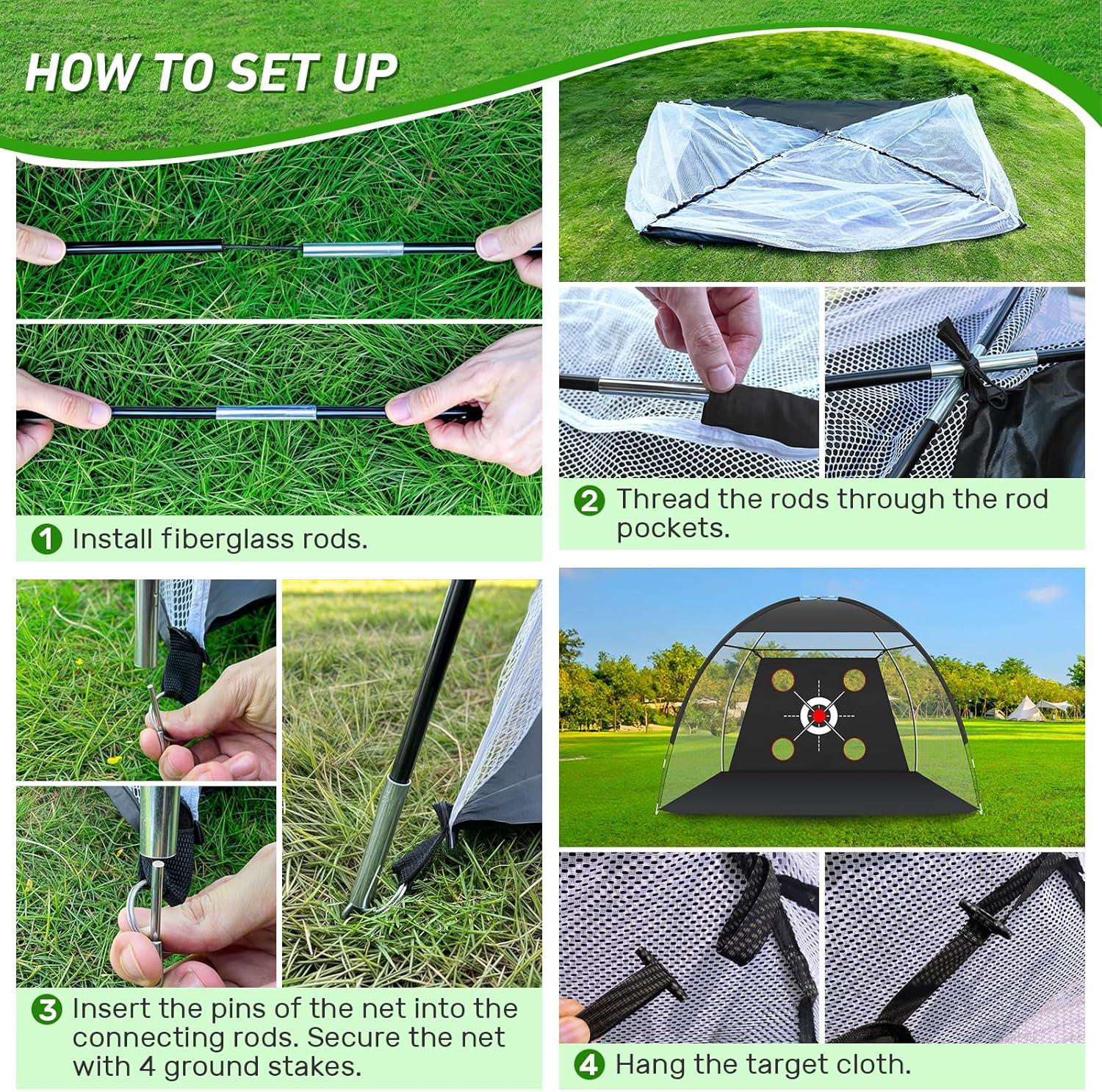 HOW TO SET UP

1 Install fiberglass rods.

2 Thread the rods through the rod pockets.

3 Insert the pins of the net into the connecting rods. Secure the net with 4 ground stakes.

4 Hang the target cloth.